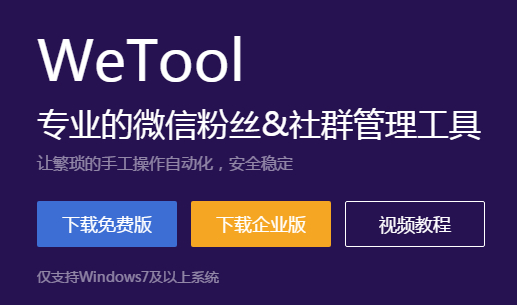 WeTool

专业的微信粉丝&社群管理工具

让繁琐的手工操作自动化，安全稳定

下载免费版

下载企业版

视频教程

仅支持Windows7及以上系统